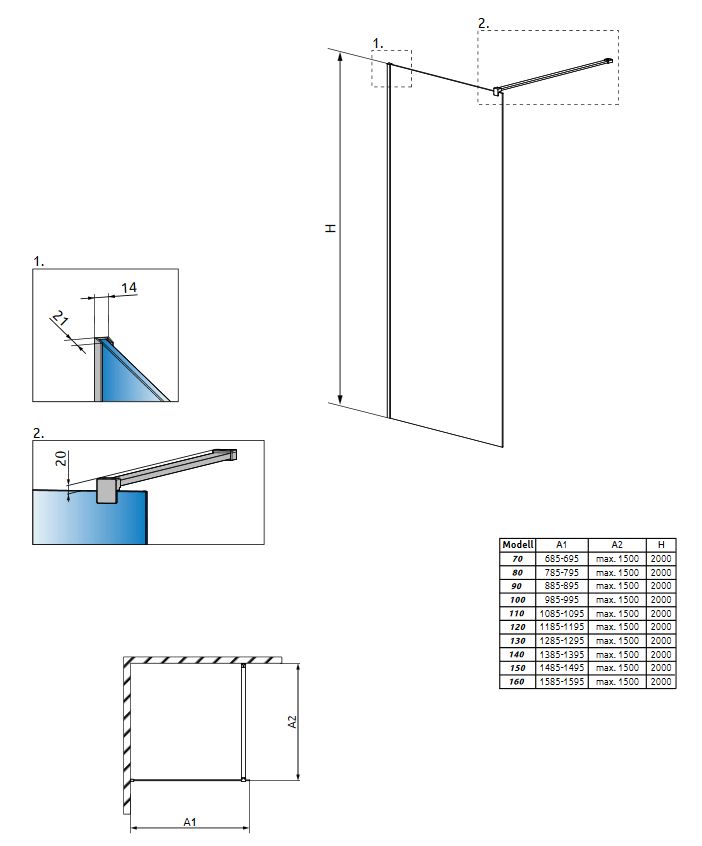 1.

2.

H

1.

14

21

2.

20

| Modell | A1 | A2 | H |
|---|---|---|---|
| 70 | 685-695 | max. 1500 | 2000 |
| 80 | 785-795 | max. 1500 | 2000 |
| 90 | 885-895 | max. 1500 | 2000 |
| 100 | 985-995 | max. 1500 | 2000 |
| 110 | 1085-1095 | max. 1500 | 2000 |
| 120 | 1185-1195 | max. 1500 | 2000 |
| 130 | 1285-1295 | max. 1500 | 2000 |
| 140 | 1385-1395 | max. 1500 | 2000 |
| 150 | 1485-1495 | max. 1500 | 2000 |
| 160 | 1585-1595 | max. 1500 | 2000 |

A2

A1